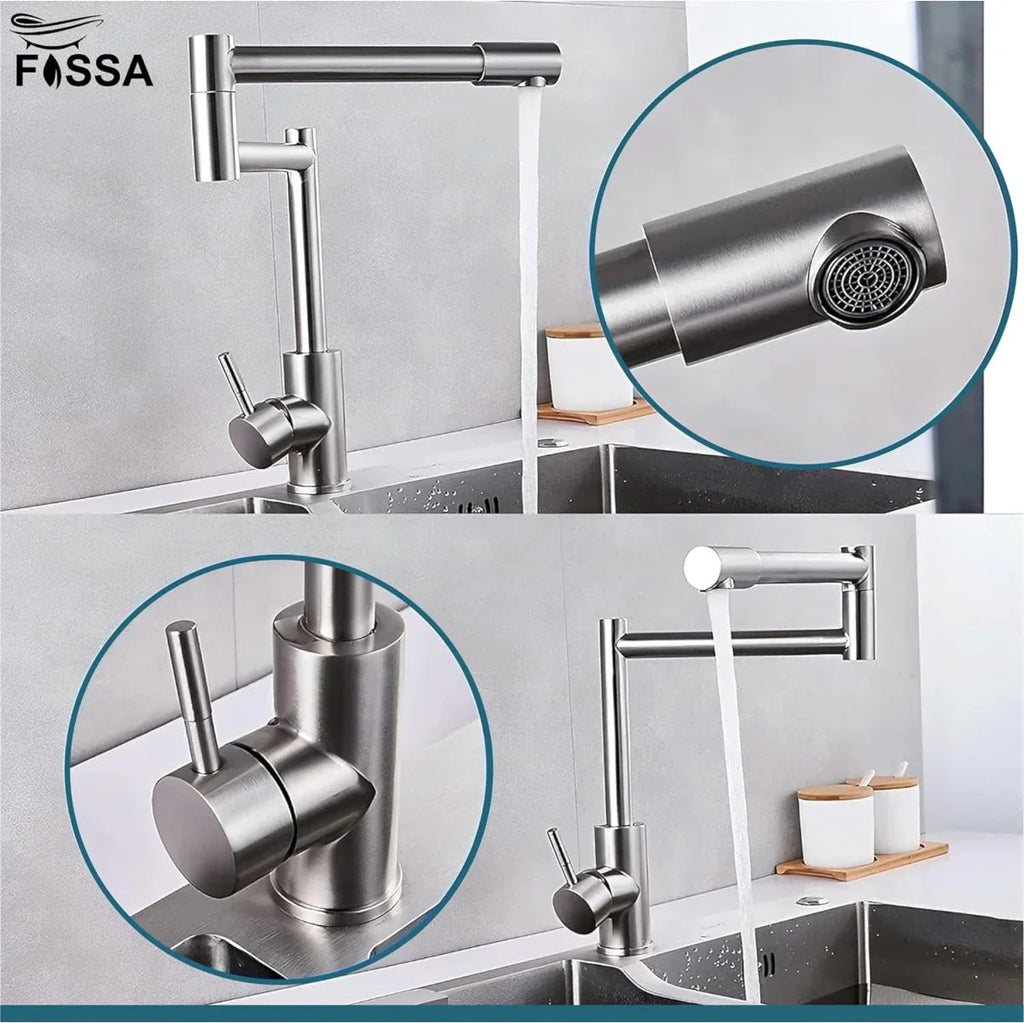 FOSSA